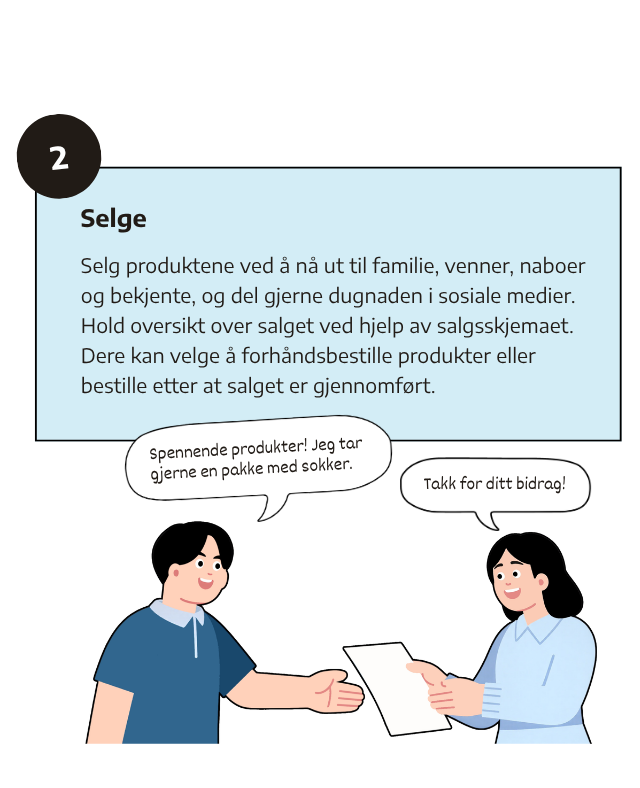 2

Selge

Selg produktene ved å nå ut til familie, venner, naboer og bekjente, og del gjerne dugnaden i sosiale medier. Hold oversikt over salget ved hjelp av salgsskjemaet. Dere kan velge å forhåndsbestille produkter eller bestille etter at salget er gjennomført.

Spennende produkter! Jeg tar gjerne en pakke med sokker.

Takk for ditt bidrag!